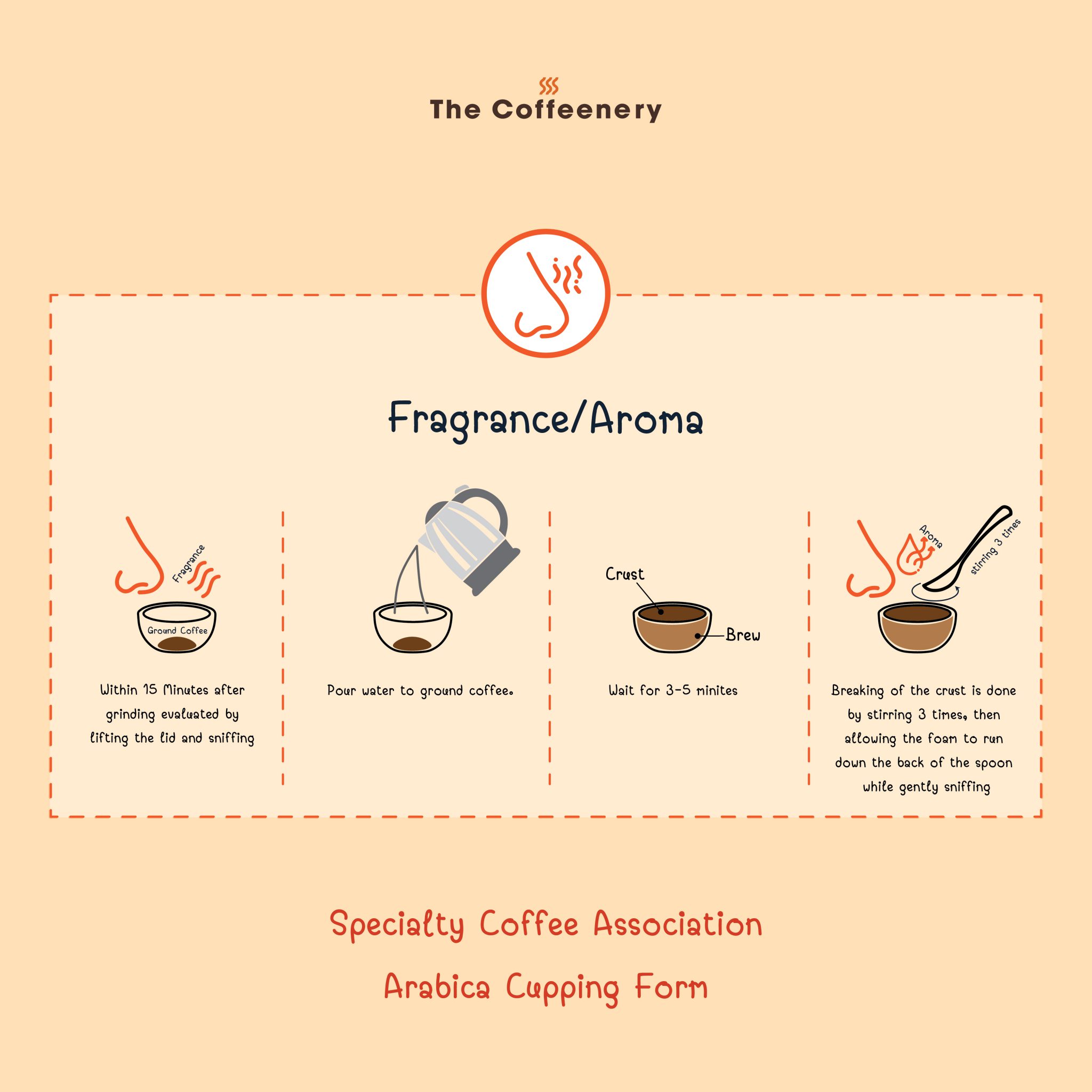 The Coffeenery

Fragrance/Aroma

Fragrance

Ground Coffee

Within 15 Minutes after grinding evaluated by lifting the lid and sniffing

Pour water to ground coffee.

Crust

Brew

Wait for 3-5 minites

Aroma

stirring 3 times

Breaking of the crust is done by stirring 3 times, then allowing the foam to run down the back of the spoon while gently sniffing

Specialty Coffee Association

Arabica Cupping Form