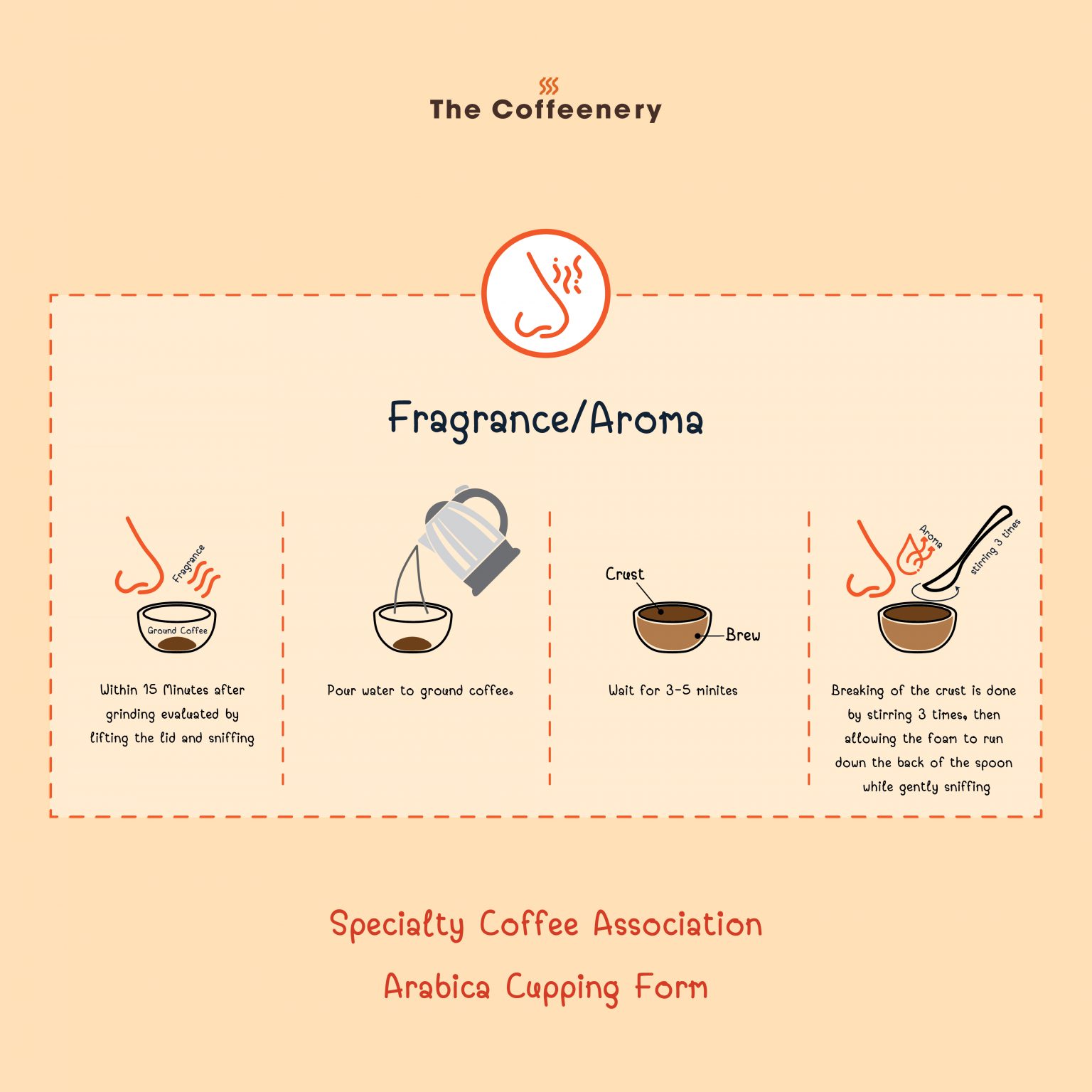 The Coffeenery

Fragrance/Aroma

Fragrance

Ground Coffee

Within 15 Minutes after grinding evaluated by lifting the lid and sniffing

Pour water to ground coffee.

Crust

Brew

Wait for 3-5 minites

Aroma

stirring 3 times

Breaking of the crust is done by stirring 3 times, then allowing the foam to run down the back of the spoon while gently sniffing

Specialty Coffee Association

Arabica Cupping Form